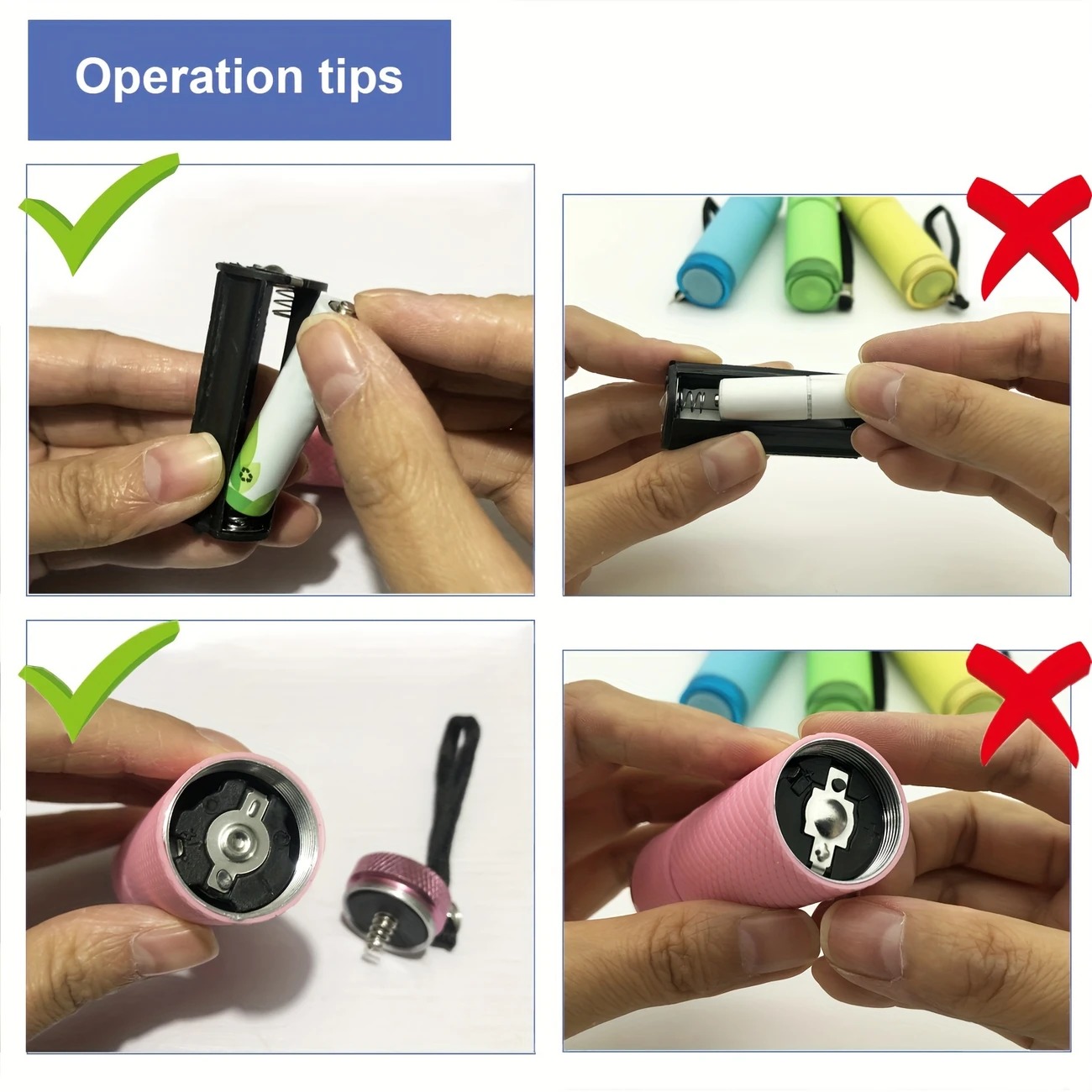 Operation tips