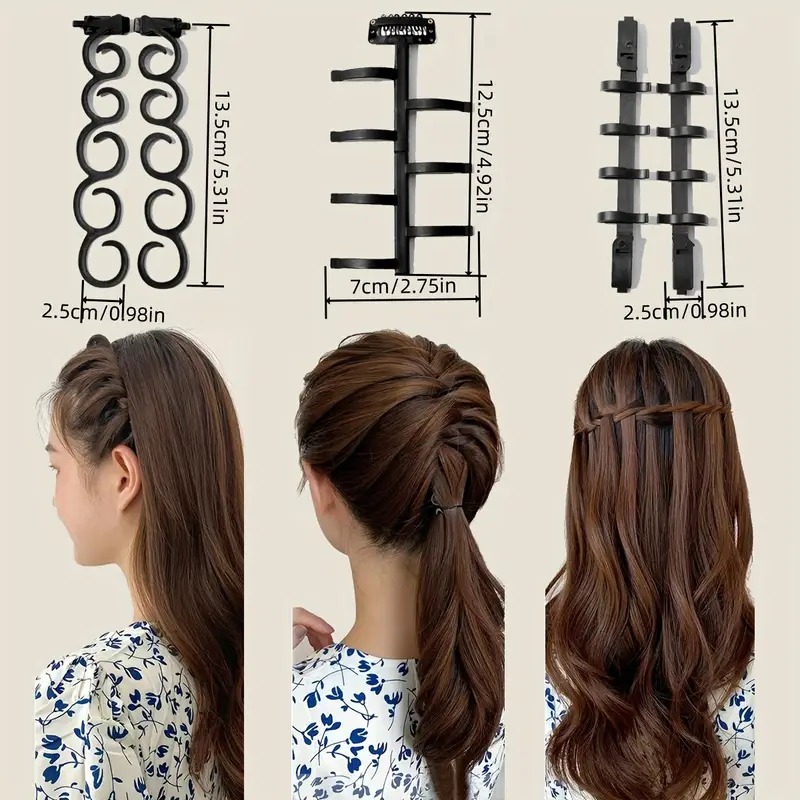 13.5cm/5.31in

2.5cm/0.98in

12.5cm/4.92in

7cm/2.75in

13.5cm/5.31in

2.5cm/0.98in